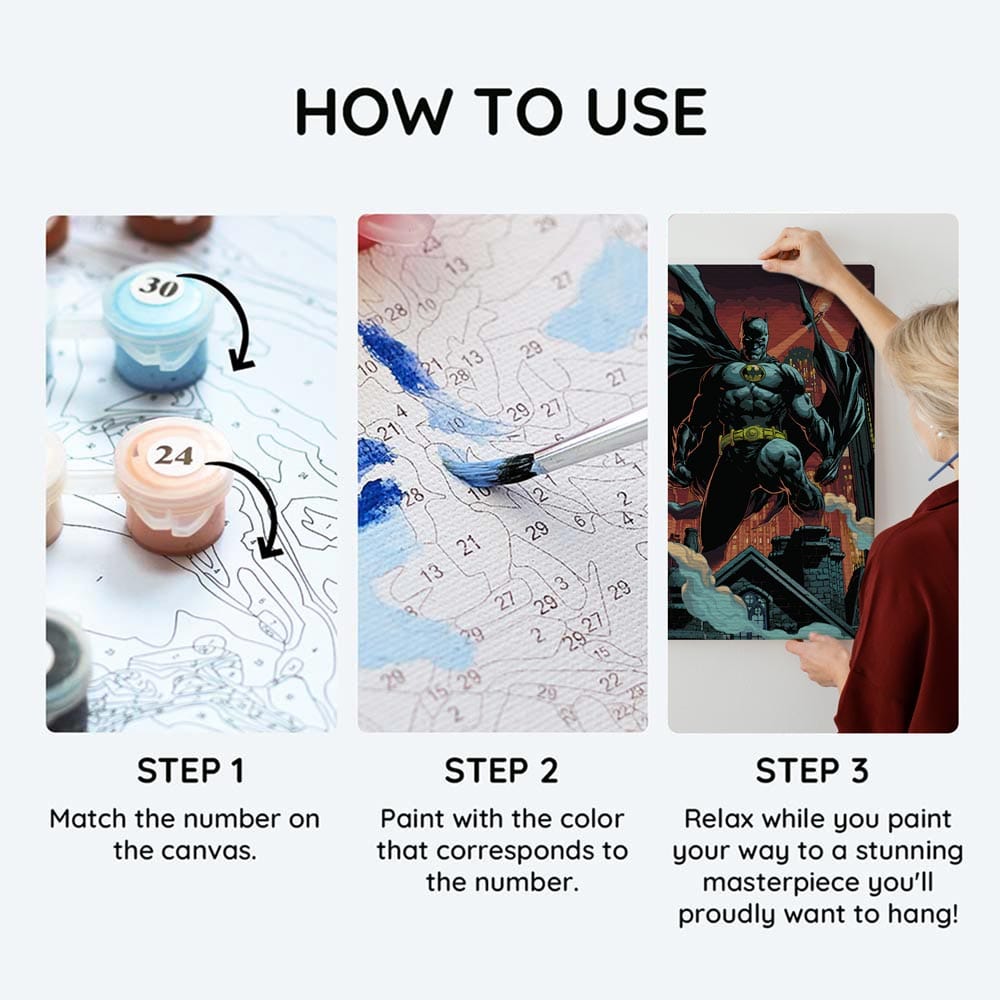 HOW TO USE

30

24

STEP 1
Match the number on the canvas.

STEP 2
Paint with the color that corresponds to the number.

STEP 3
Relax while you paint your way to a stunning masterpiece you'll proudly want to hang!